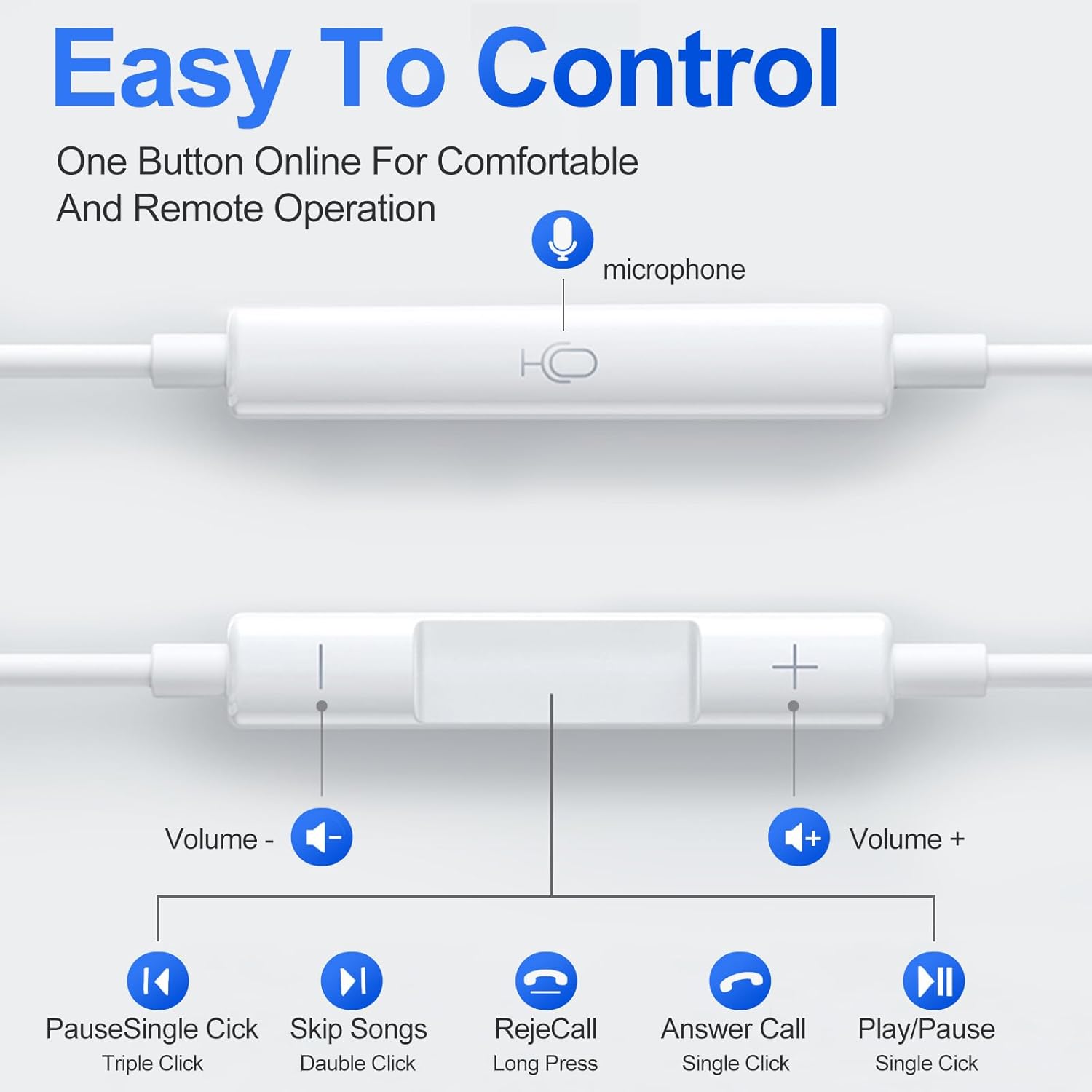 Easy To Control

One Button Online For Comfortable And Remote Operation

microphone

Volume -

Volume +

PauseSingle Cick
Triple Click

Skip Songs
Dauble Click

RejeCall
Long Press

Answer Call
Single Click

Play/Pause
Single Cick